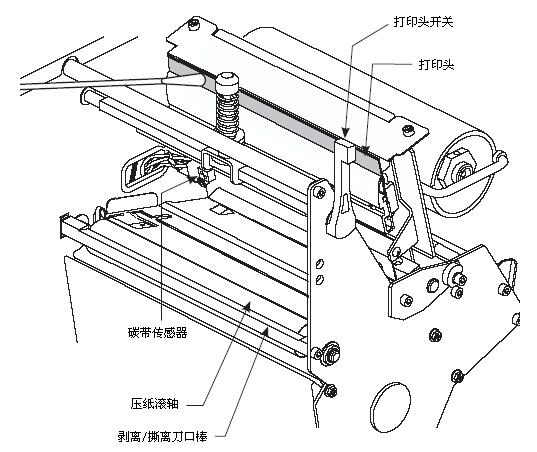 打印头开关

打印头

碳带传感器

压纸滚轴

剥离/撕离刀口棒